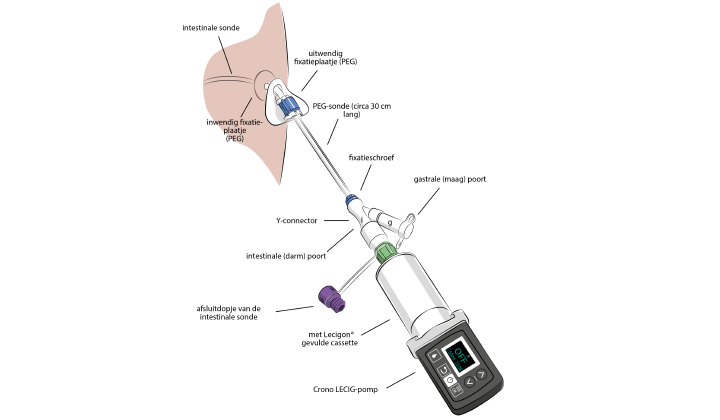 intestinale sonde

uitwendig fixatieplaatje (PEG)

inwendig fixatieplaatje (PEG)

PEG-sonde (circa 30 cm lang)

fixatieschroef

gastrale (maag) poort

Y-connector

g

intestinale (darm) poort

afsluitdopje van de intestinale sonde

met Lecigon® gevulde cassette

OFF

Crono LECIG-pomp